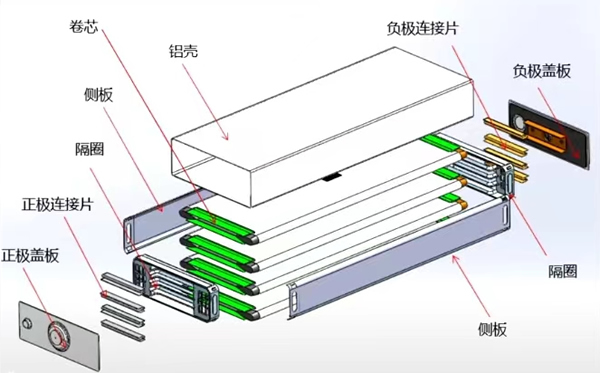 卷芯
铝壳
负极连接片
负极盖板
侧板
隔圈
正极连接片
正极盖板
隔圈
侧板